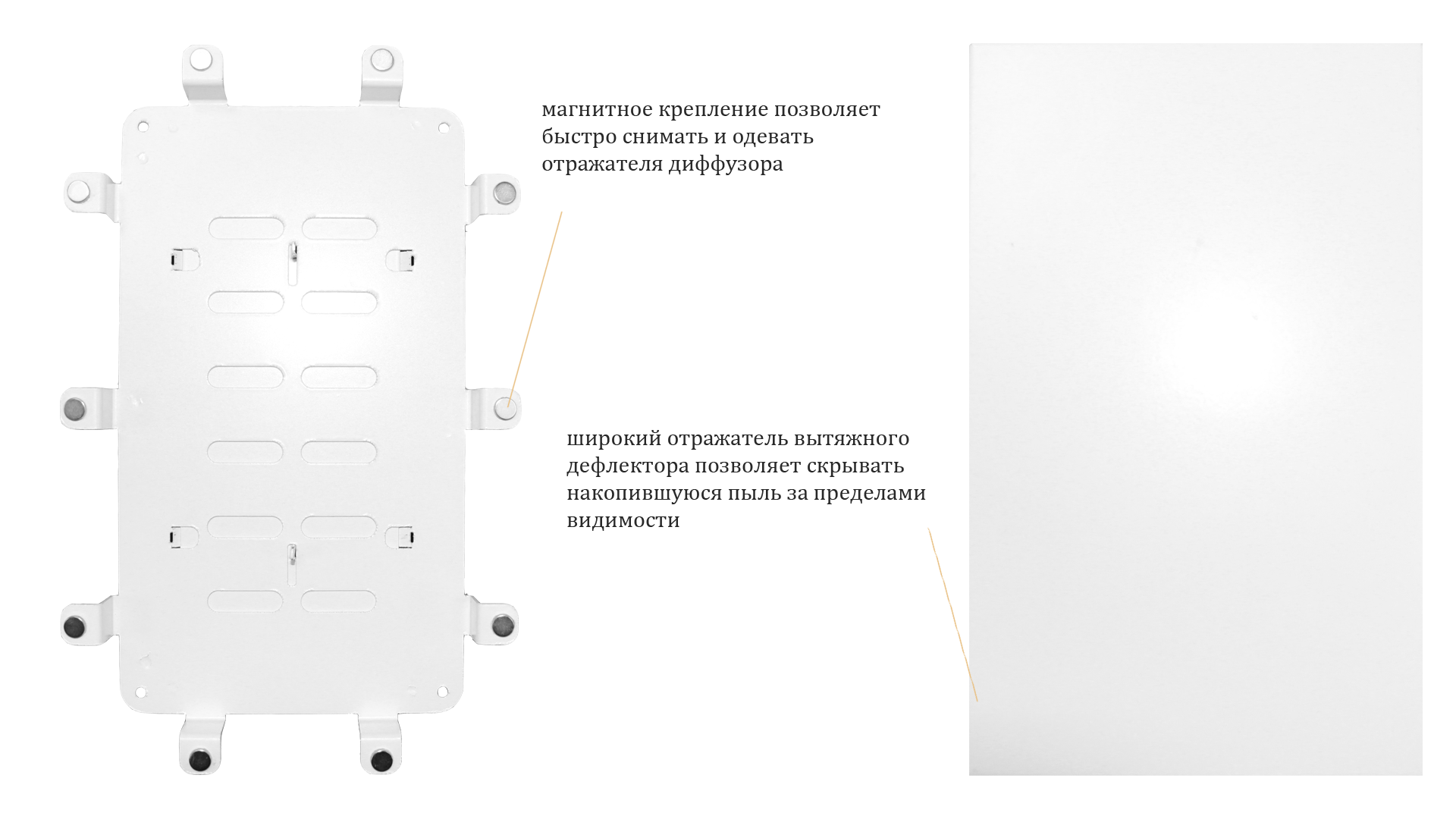 магнитное крепление позволяет быстро снимать и одевать отражателя диффузора

широкий отражатель вытяжного дефлектора позволяет скрывать накопившуюся пыль за пределами видимости